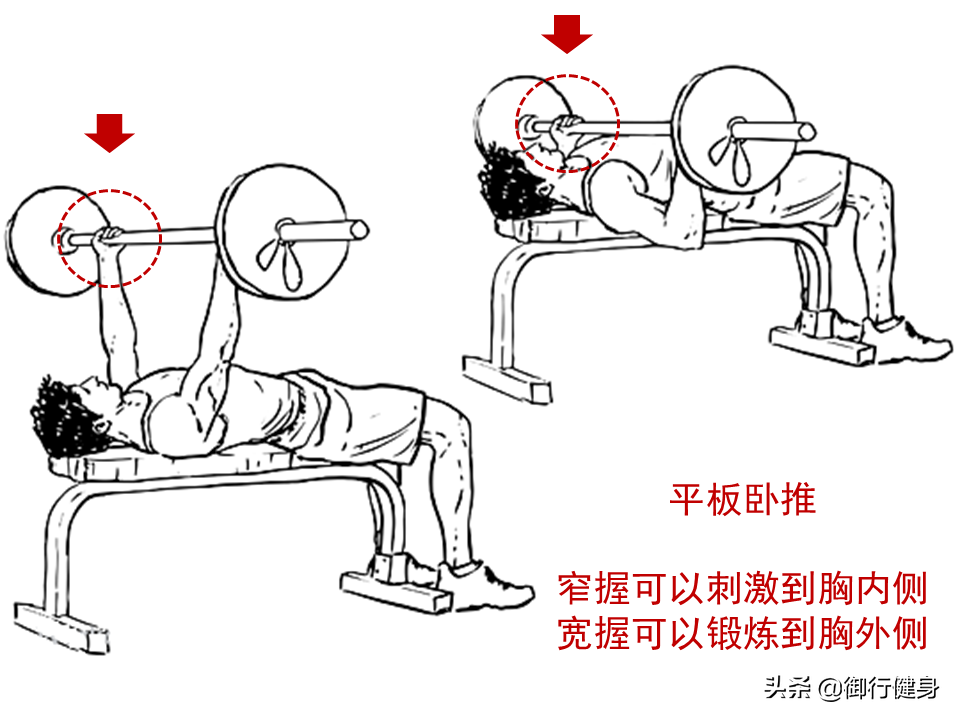 平板卧推

窄握可以刺激到胸内侧
宽握可以锻炼到胸外侧

头条 @御行健身